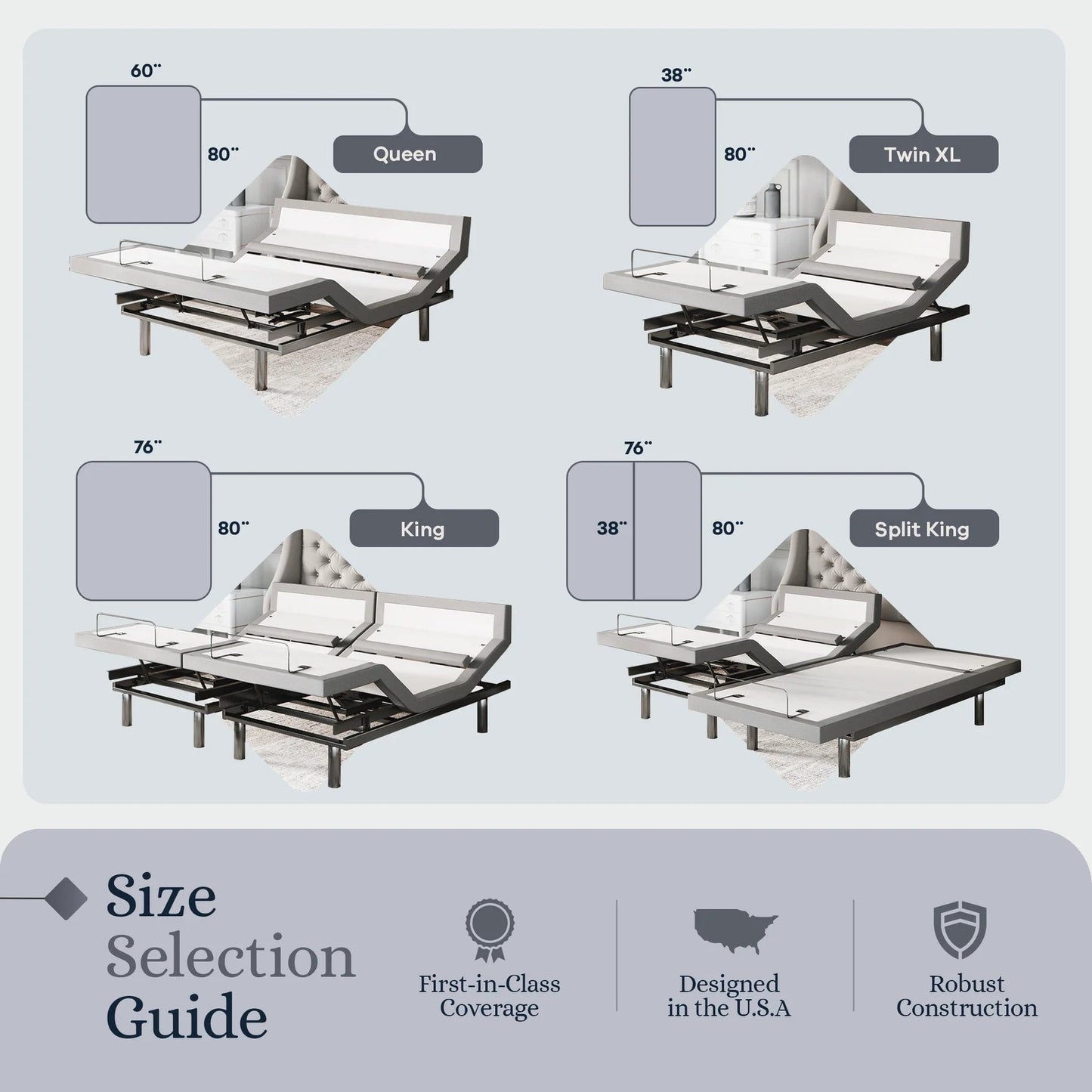 60"
80"
Queen

38"
80"
Twin XL

76"
80"
King

76"
38"
80"
Split King

Size Selection Guide

First-in-Class Coverage

Designed in the U.S.A

Robust Construction